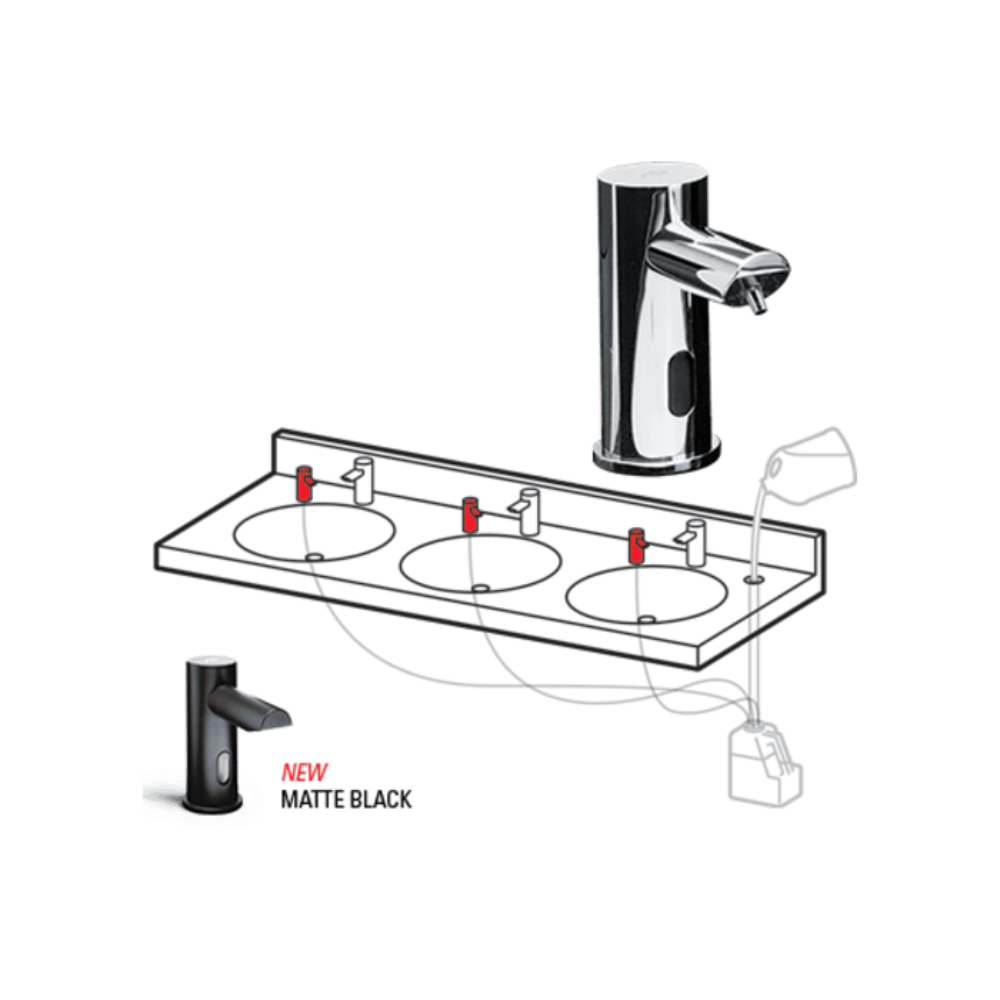 NEW
MATTE BLACK